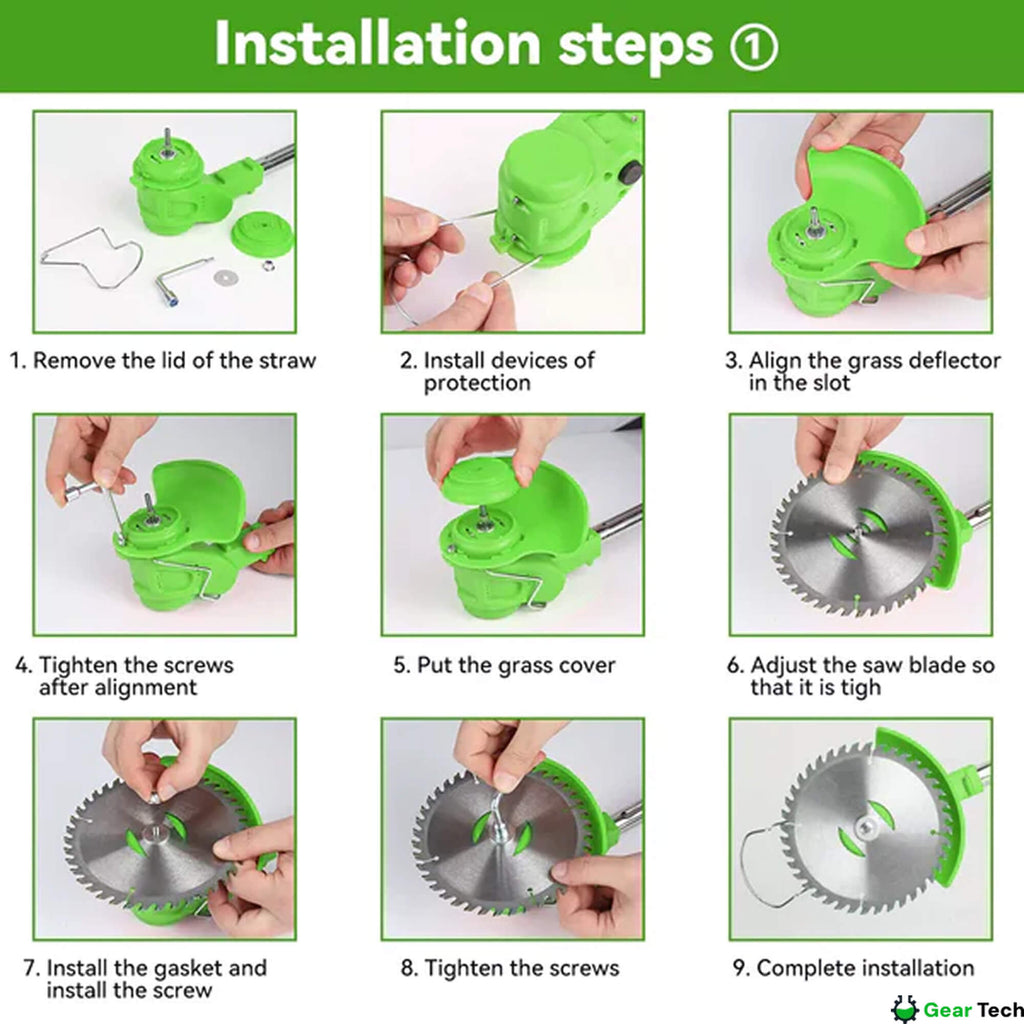 Installation steps ①

1. Remove the lid of the straw

2. Install devices of protection

3. Align the grass deflector in the slot

4. Tighten the screws after alignment

5. Put the grass cover

6. Adjust the saw blade so that it is tigh

7. Install the gasket and install the screw

8. Tighten the screws

9. Complete installation

Gear Tech